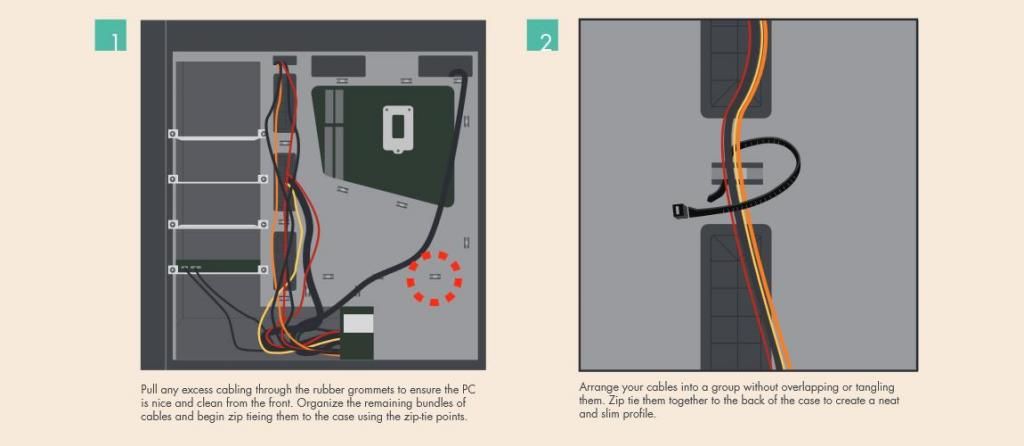 1

Pull any excess cabling through the rubber grommets to ensure the PC is nice and clean from the front. Organize the remaining bundles of cables and begin zip tieing them to the case using the zip-tie points.

2

Arrange your cables into a group without overlapping or tangling them. Zip tie them together to the back of the case to create a neat and slim profile.