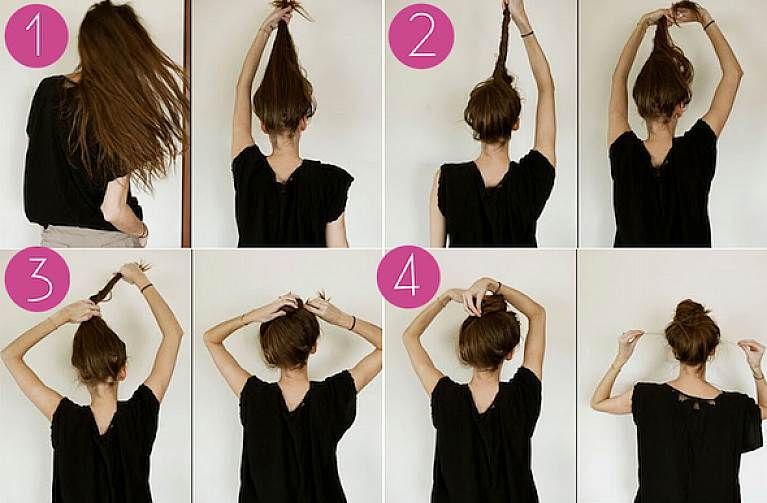 1
2
3
4